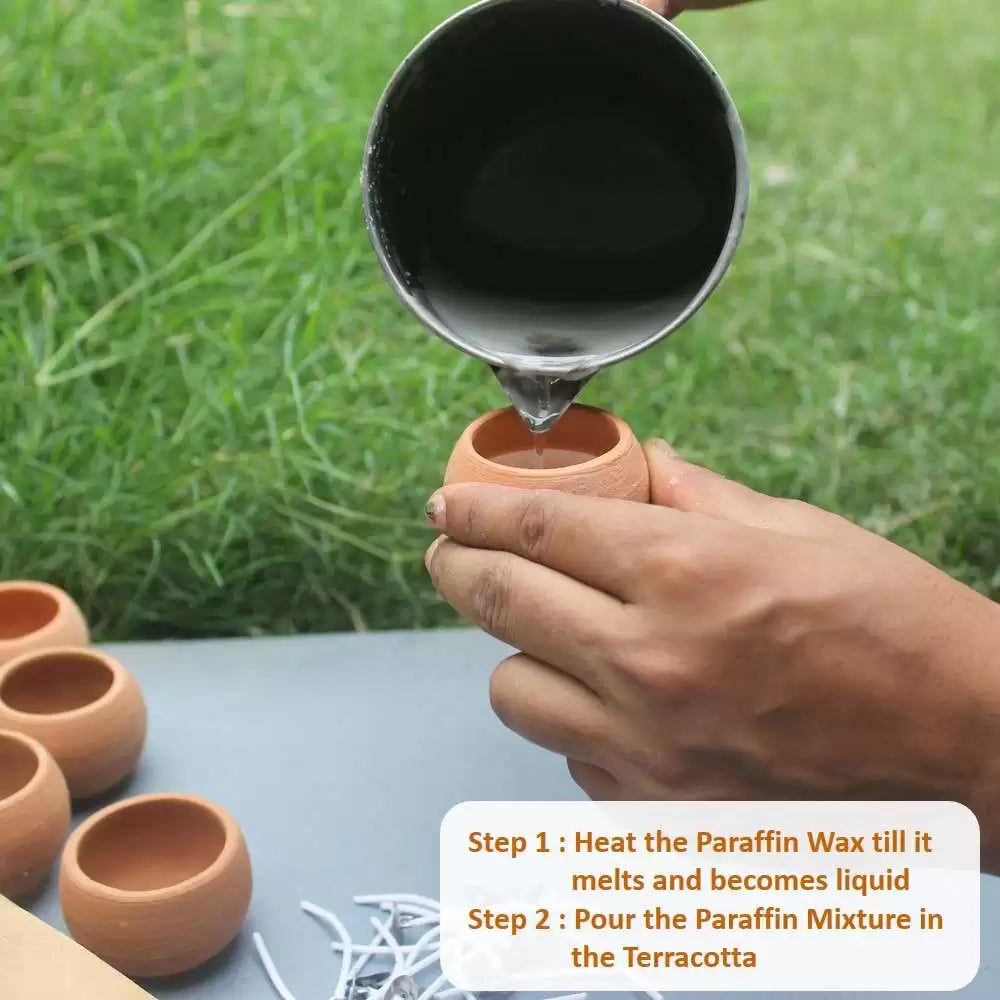 Step 1 : Heat the Paraffin Wax till it melts and becomes liquid
Step 2 : Pour the Paraffin Mixture in the Terracotta